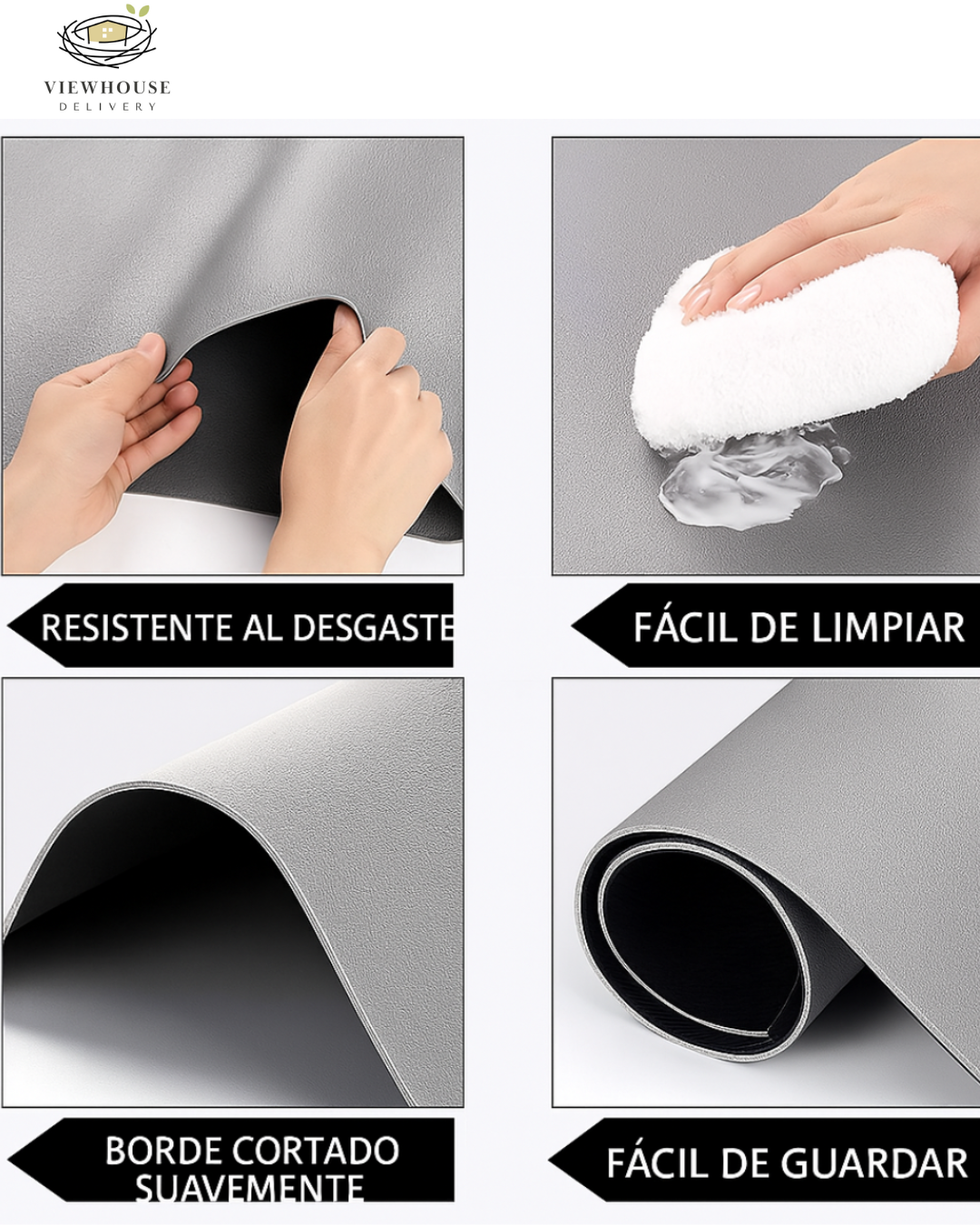 VIEWHOUSE
DELIVERY

RESISTENTE AL DESGASTE

FÁCIL DE LIMPIAR

BORDE CORTADO SUAVEMENTE

FÁCIL DE GUARDAR